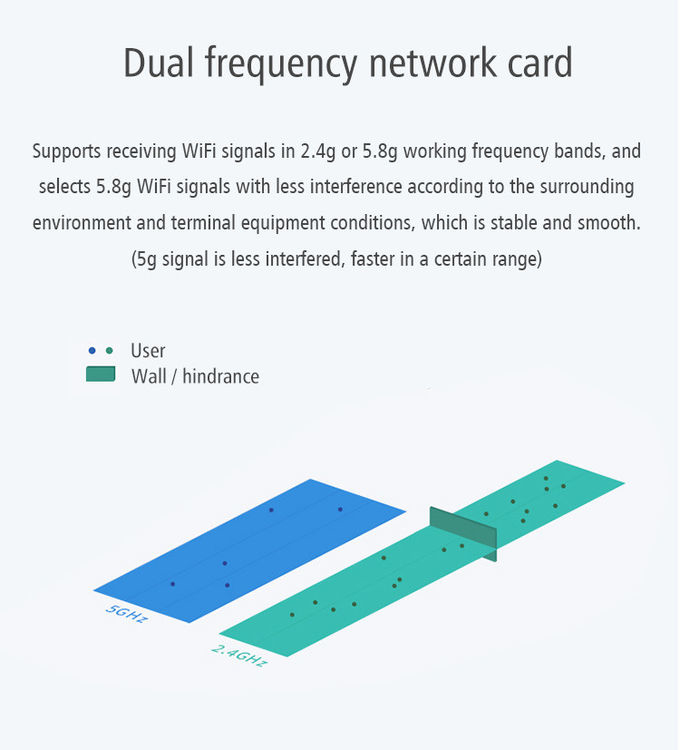 Dual frequency network card

Supports receiving WiFi signals in 2.4g or 5.8g working frequency bands, and selects 5.8g WiFi signals with less interference according to the surrounding environment and terminal equipment conditions, which is stable and smooth. (5g signal is less interfered, faster in a certain range)

User
Wall / hindrance

5GHz
2.4GHz